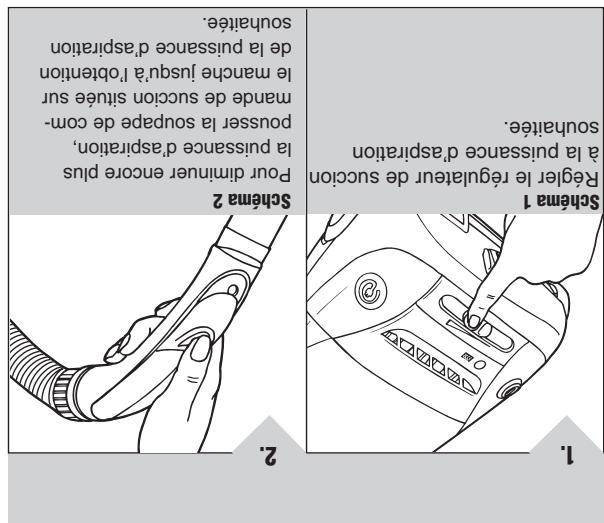 1.

Schéma 1
Régler le régulateur de succion à la puissance d'aspiration souhaitée.

2.

Schéma 2
Pour diminuer encore plus la puissance d'aspiration, pousser la soupape de commande de succion située sur le manche jusqu'à l'obtention de la puissance d'aspiration souhaitée.