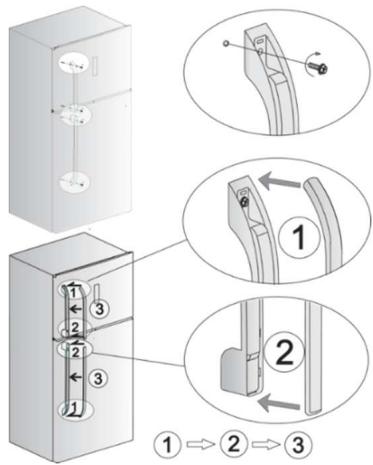 1
1
3
2
2
3
1
2
1
2
3