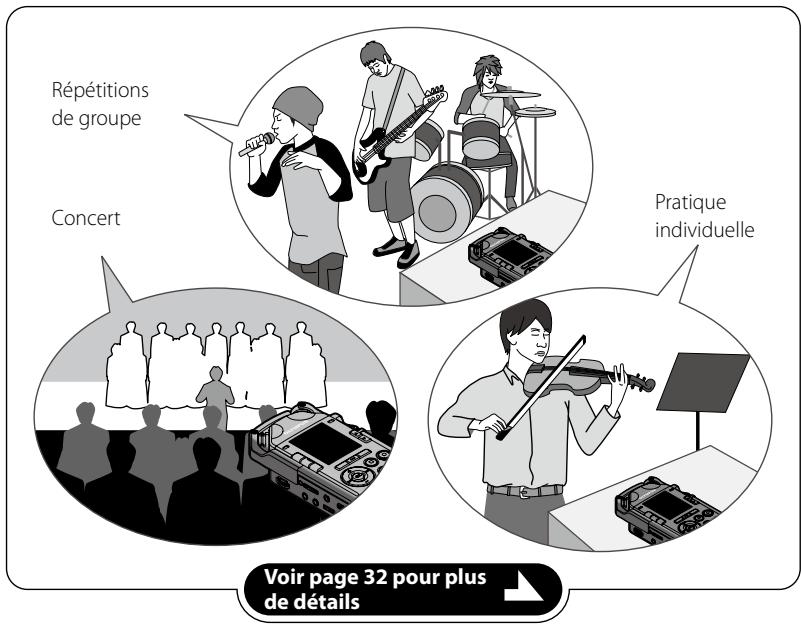 Répétitions de groupe

Concert

Pratique individuelle

Voir page 32 pour plus de détails