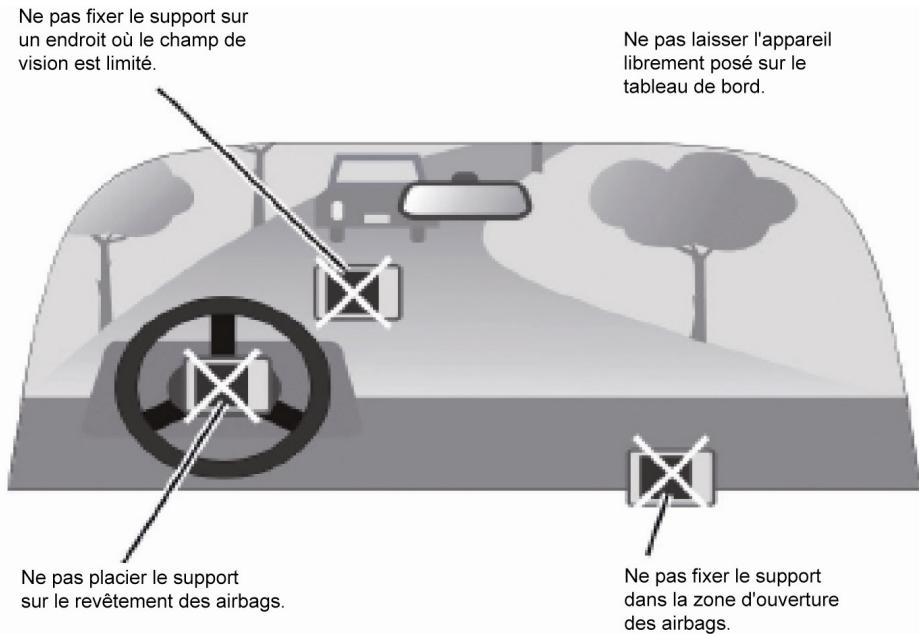 Ne pas fixer le support sur un endroit où le champ de vision est limité.

Ne pas laisser l'appareil librement posé sur le tableau de bord.

Ne pas placier le support sur le revêtement des airbags.

Ne pas fixer le support dans la zone d'ouverture des airbags.