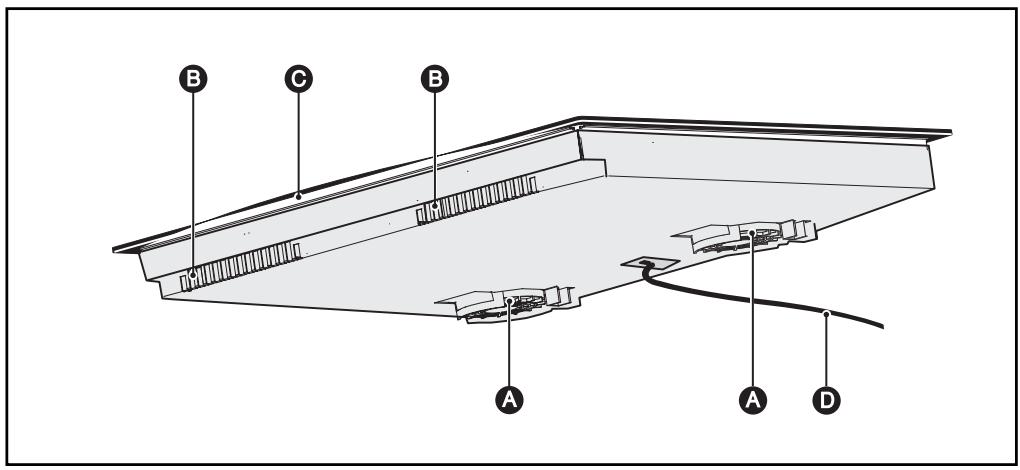 B
C
B
A
A
D