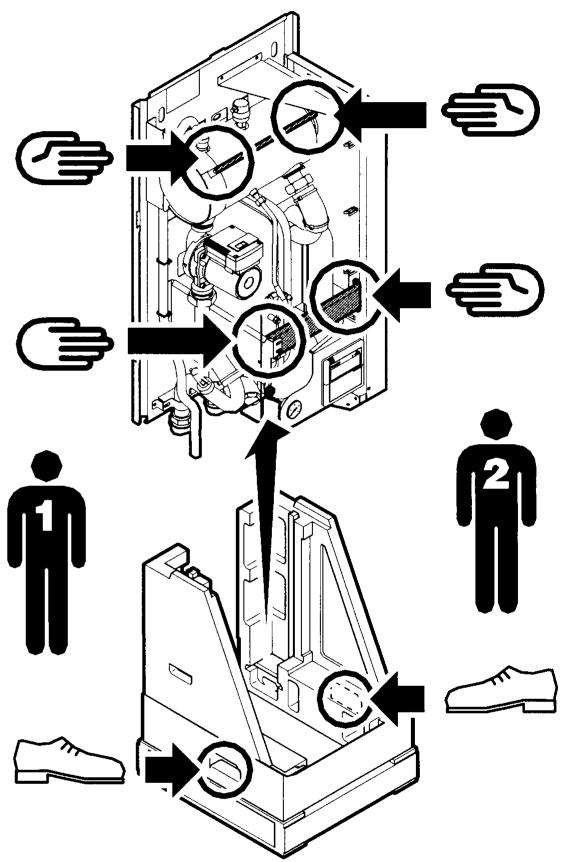 1

2