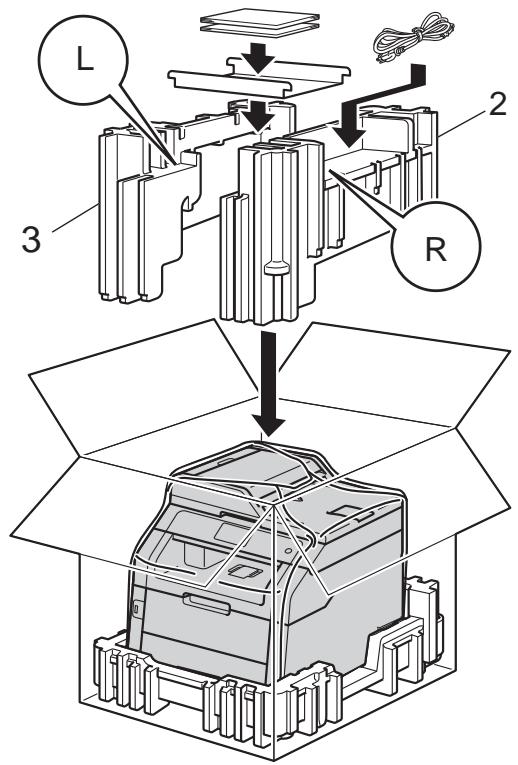 L
2
3
R