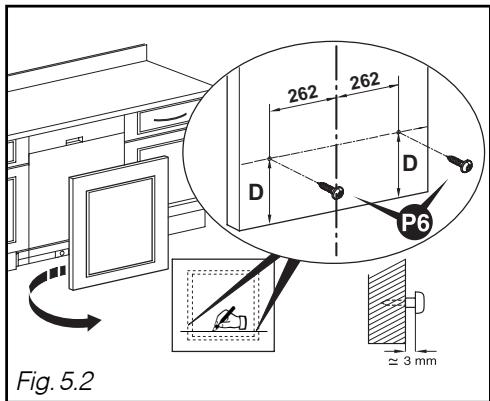 262
262
D
D
P6
$\simeq$ 3 mm
Fig. 5.2