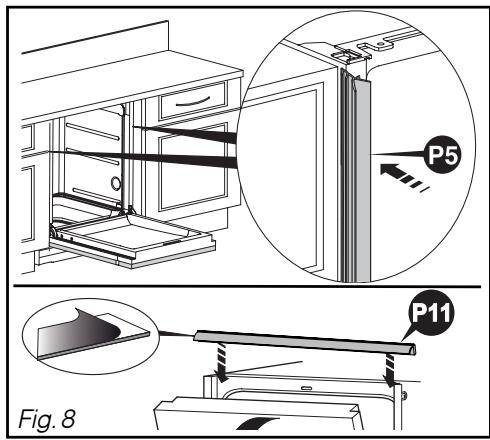 P5

P11

Fig. 8