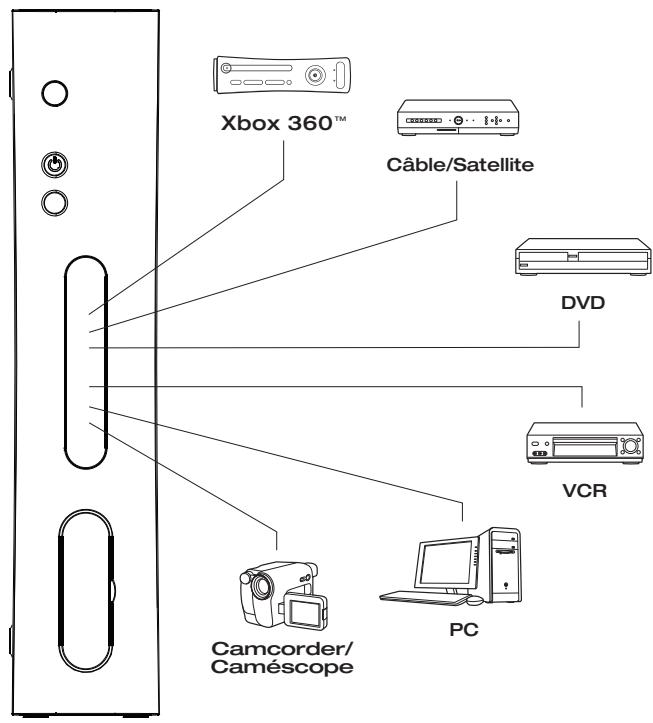 Xbox 360™

Câble/Satellite

DVD

VCR

PC

Camcorder/
Caméscope