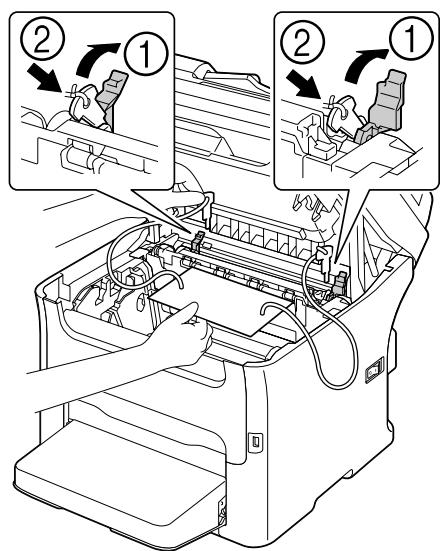 ②
①
②
①