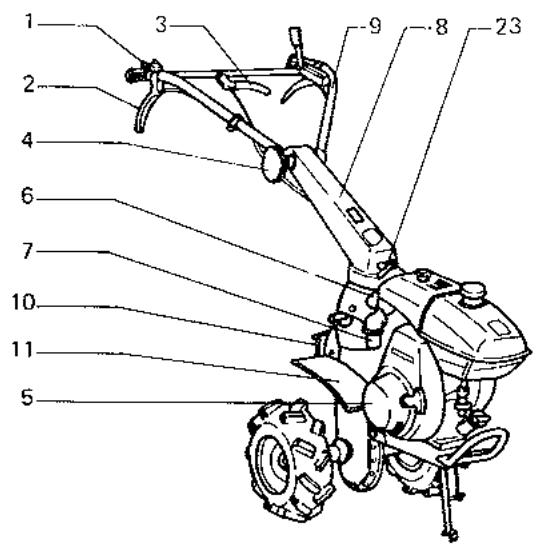 1
3
9
8
23
2
4
6
7
10
11
5