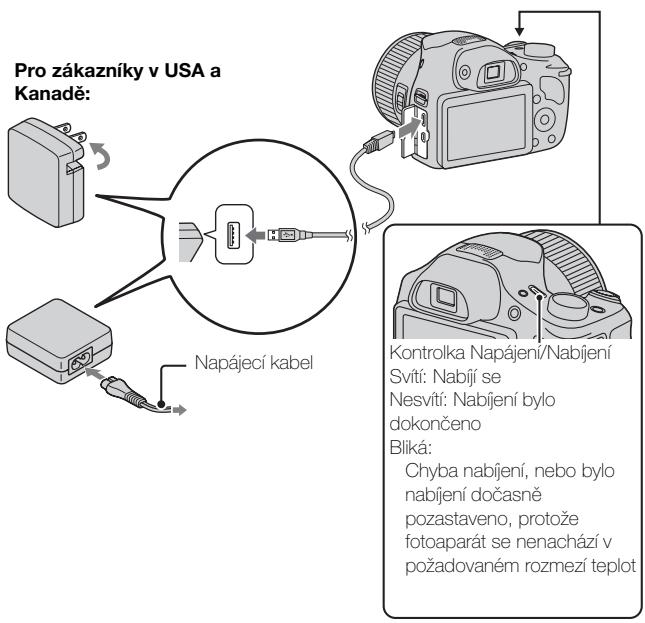 Pro zákazníky v USA a Kanadě:

Napájecí kabel

Kontrolka Napájení/Nabíjení
Svítí: Nabíjí se
Nesvítí: Nabíjení bylo dokončeno
Bliká:
Chyba nabíjení, nebo bylo nabíjení dočasně pozastaveno, protože fotoaparát se nenachází v požadovaném rozmezí teplot