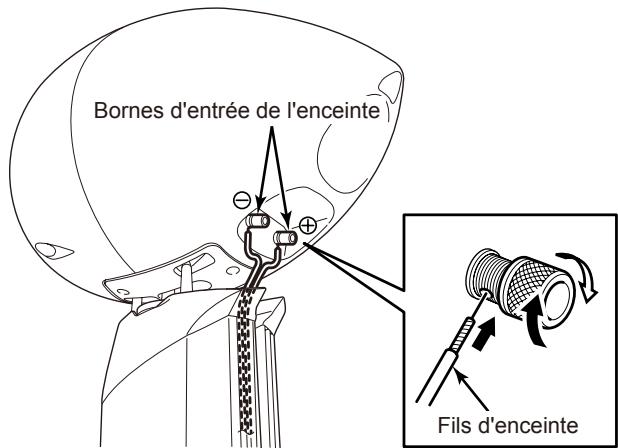 Bornes d'entrée de l'enceinte

⊖

⊕

Fils d'enceinte