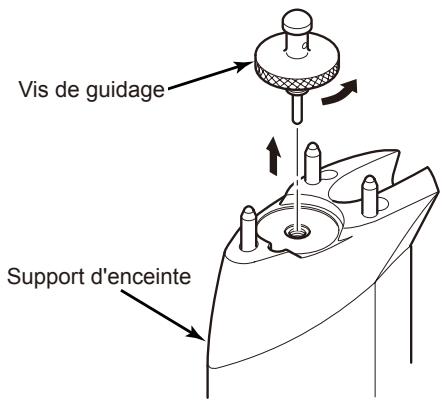 Vis de guidage

Support d'enceinte