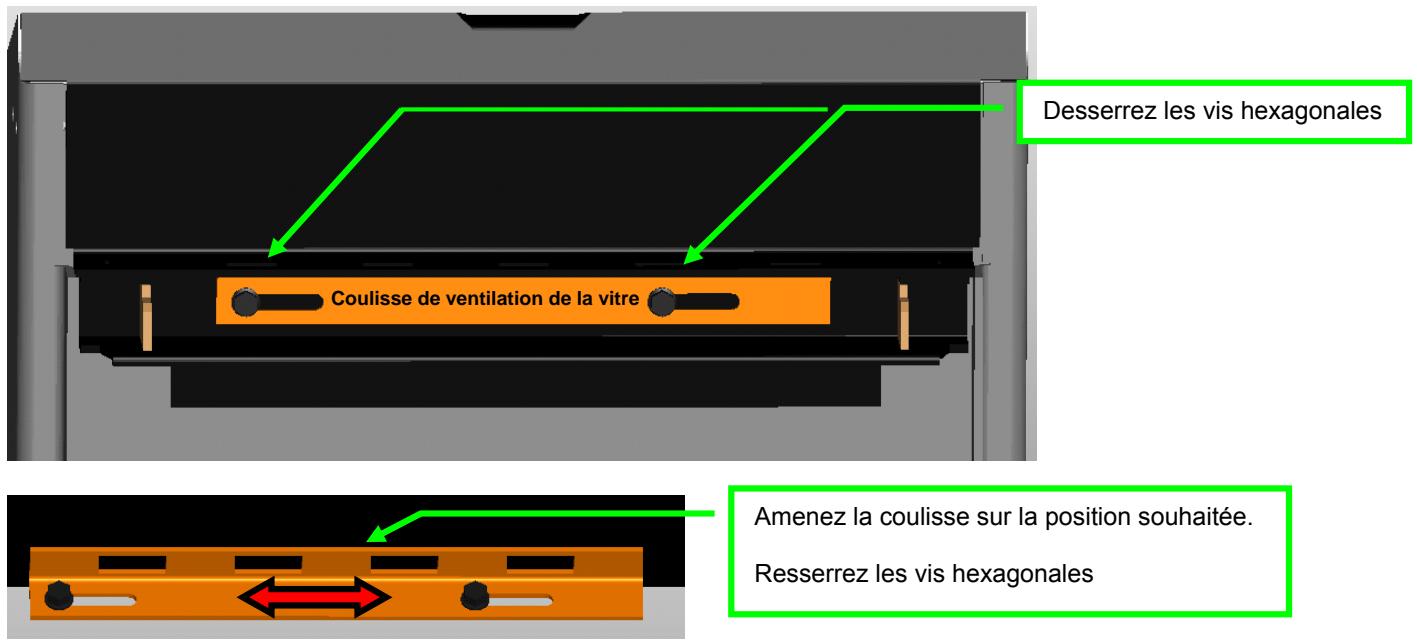 Desserrez les vis hexagonales

Coulisse de ventilation de la vitre

Amenez la coulisse sur la position souhaitée.

Resserrez les vis hexagonales