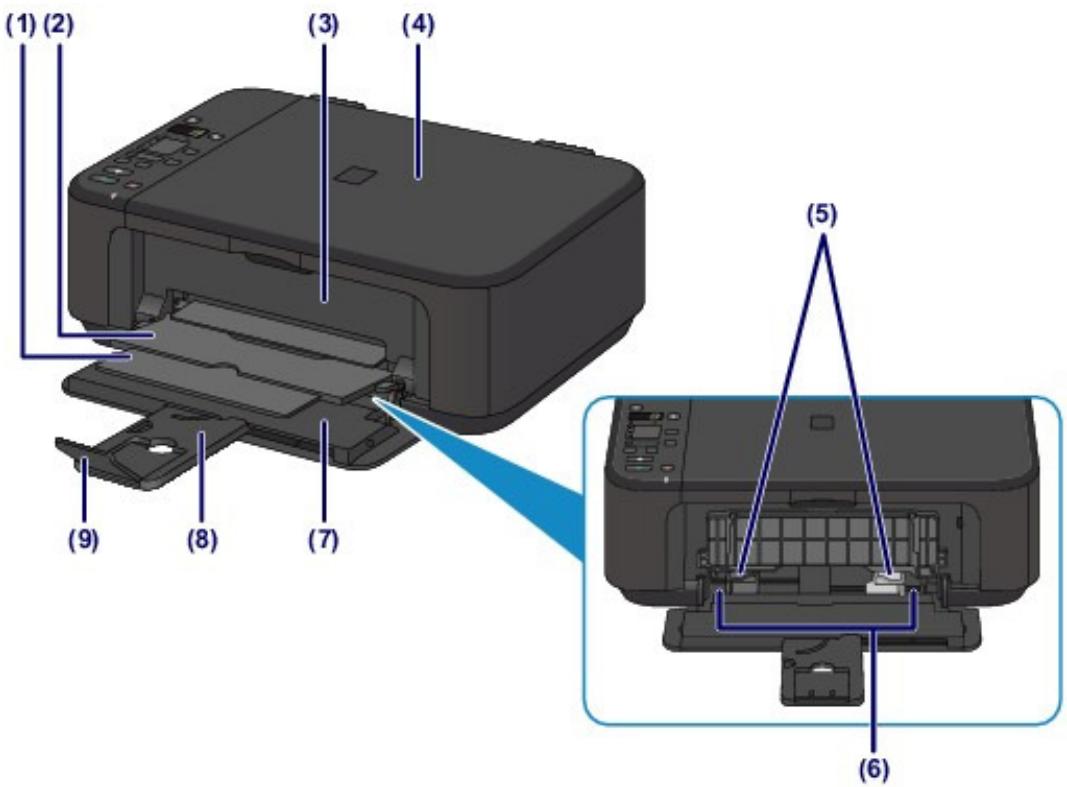 (1) (2) (3) (4)

(5)

(9) (8) (7)

(6)