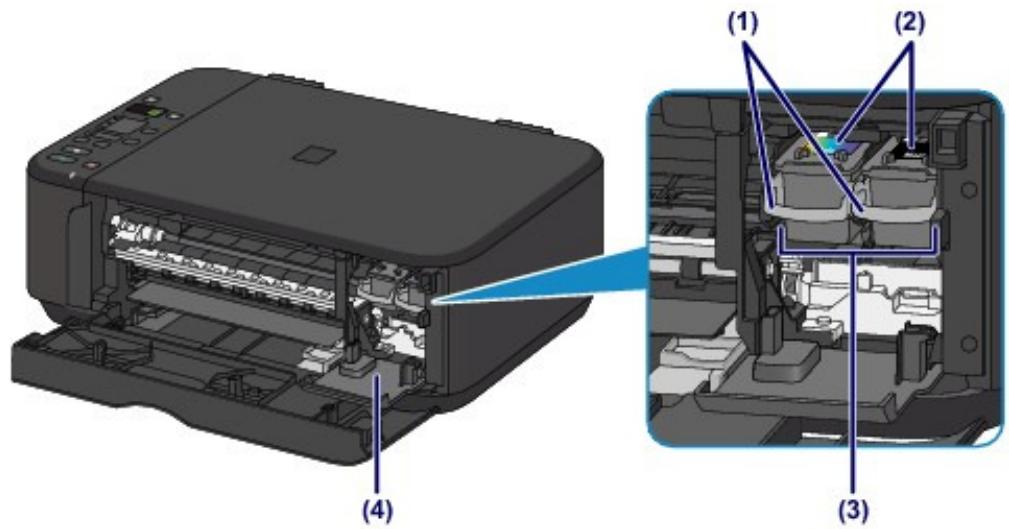 (1)
(2)
(3)
(4)