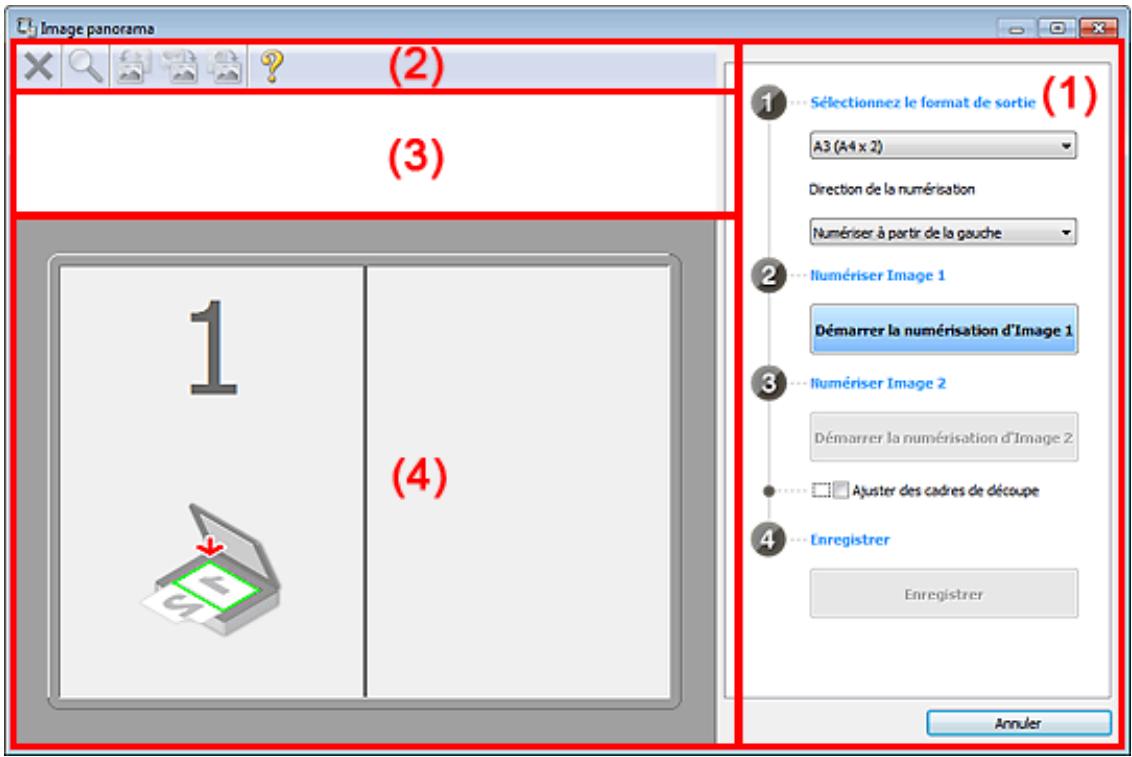 Image panorama

(2)

(3)

1

(4)

1 Sélectionnez le format de sortie (1)

A3 (A4 x 2)

Direction de la numérisation

Numériser à partir de la gauche

2 Numériser Image 1

Démarrer la numérisation d'Image 1

3 Numériser Image 2

Démarrer la numérisation d'Image 2

Ajuster des cadres de découpe

4 Enregistrer

Enregistrer

Annuler