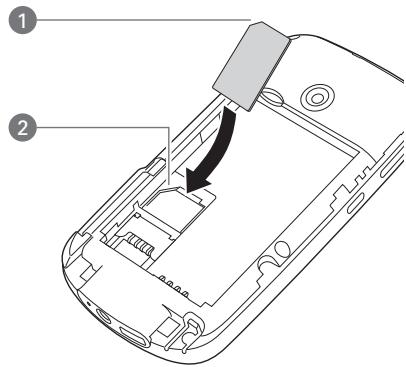 1

2