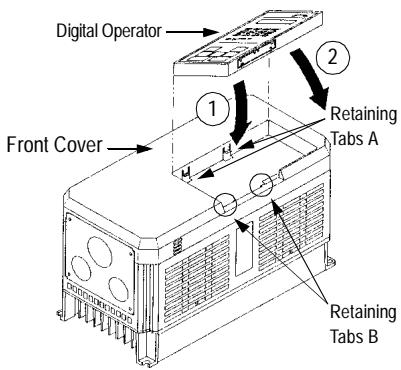 Digital Operator

2

1

Retaining Tabs A

Front Cover

Retaining Tabs B