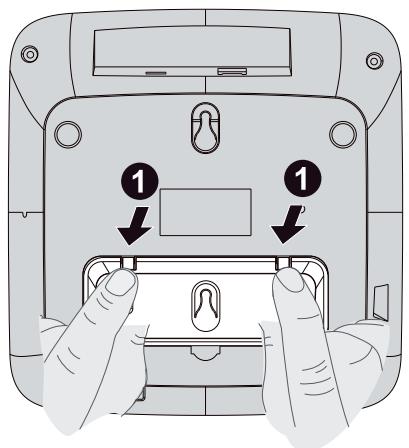 1
1