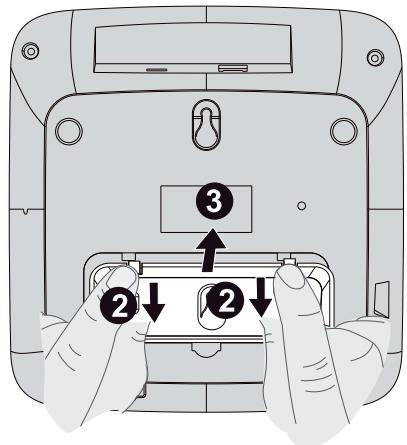 3
2
2