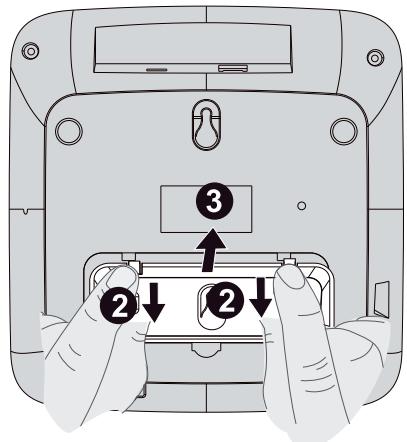 3
2
2