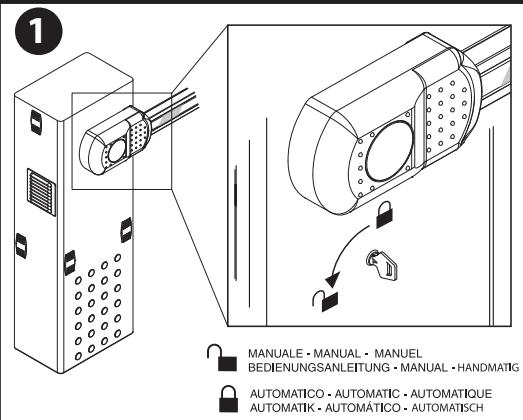 1

MANUALE - MANUAL - MANUEL
BEDIENUNGSANLEITUNG - MANUAL - HANDMATIG

AUTOMATICO - AUTOMATIC - AUTOMATIQUE
AUTOMATIK - AUTOMÁTICO - AUTOMATISCH