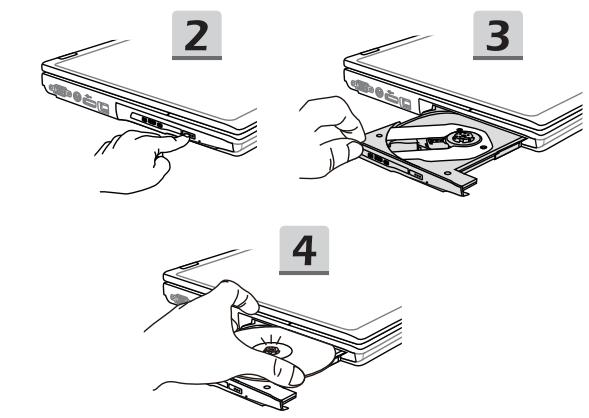 2

3

4