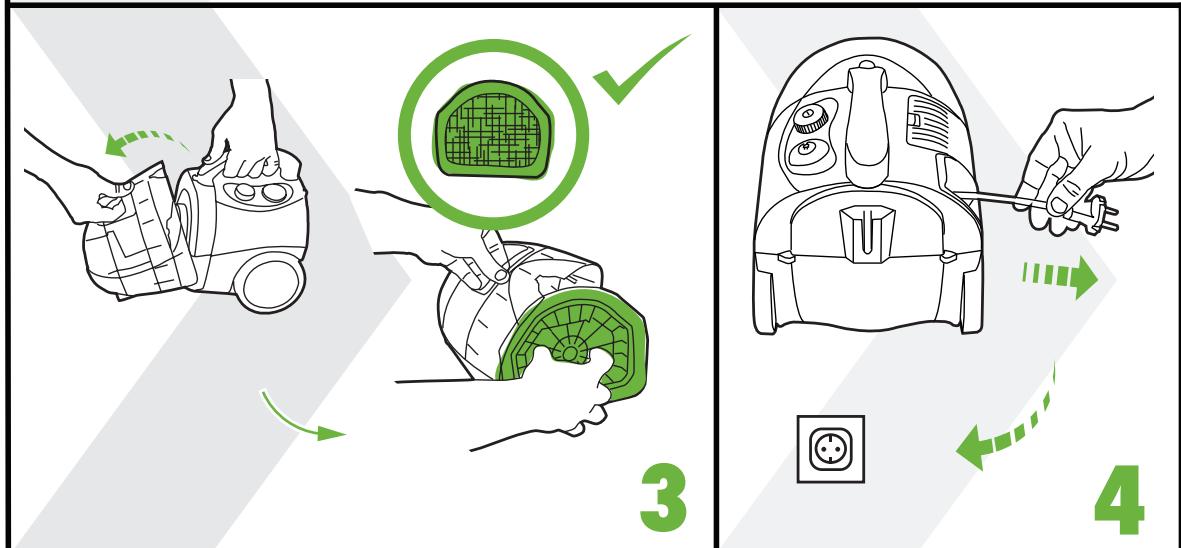 3

4