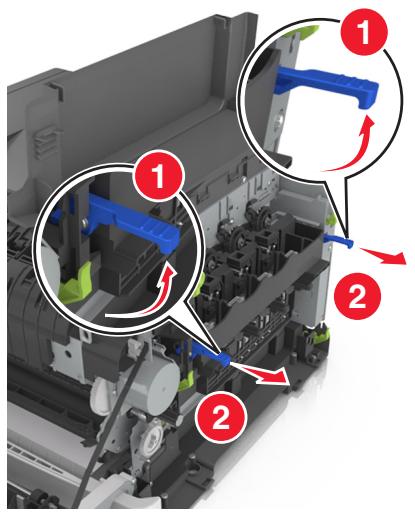 1
1
2
2