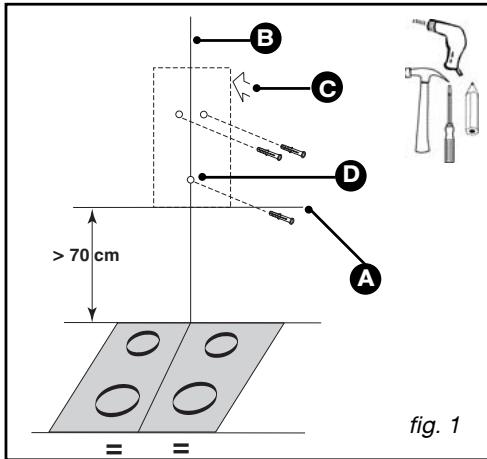 B

C

D

> 70 cm

A

=  =

fig. 1