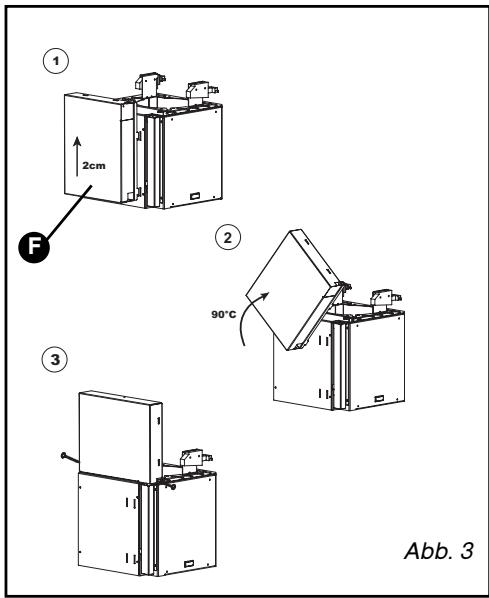 1

2cm

F

2

90°C

3

Abb. 3