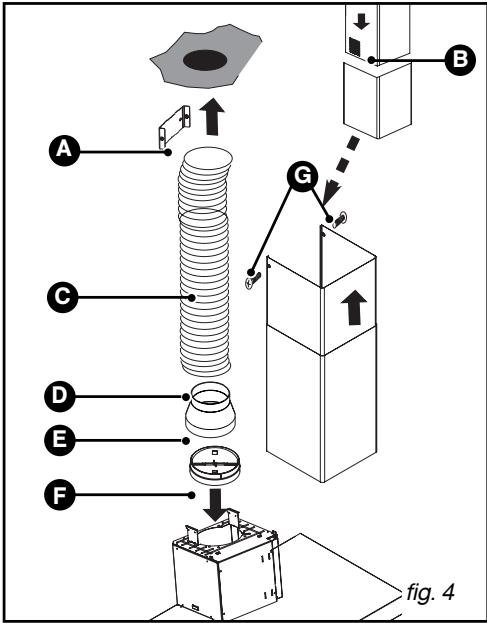 B
A
G
C
D
E
F
fig. 4