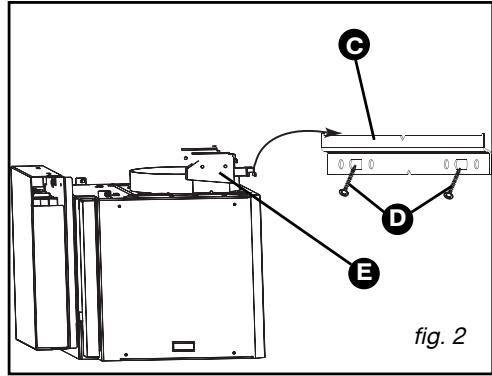 C
D
E
fig. 2