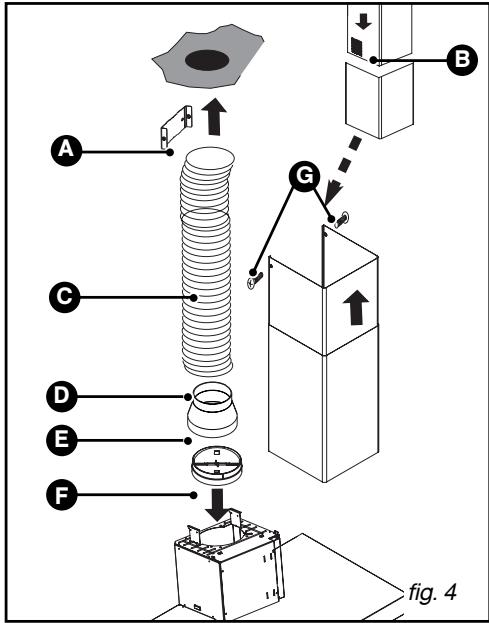 B
A
G
C
D
E
F
fig. 4