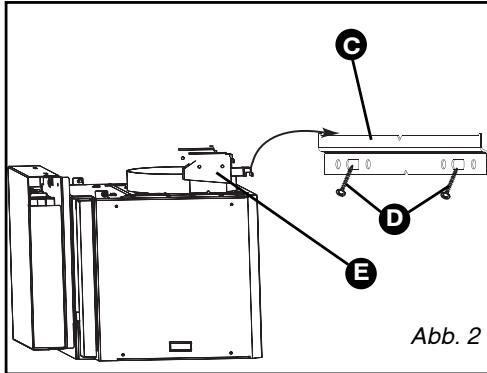 C
D
E
Abb. 2