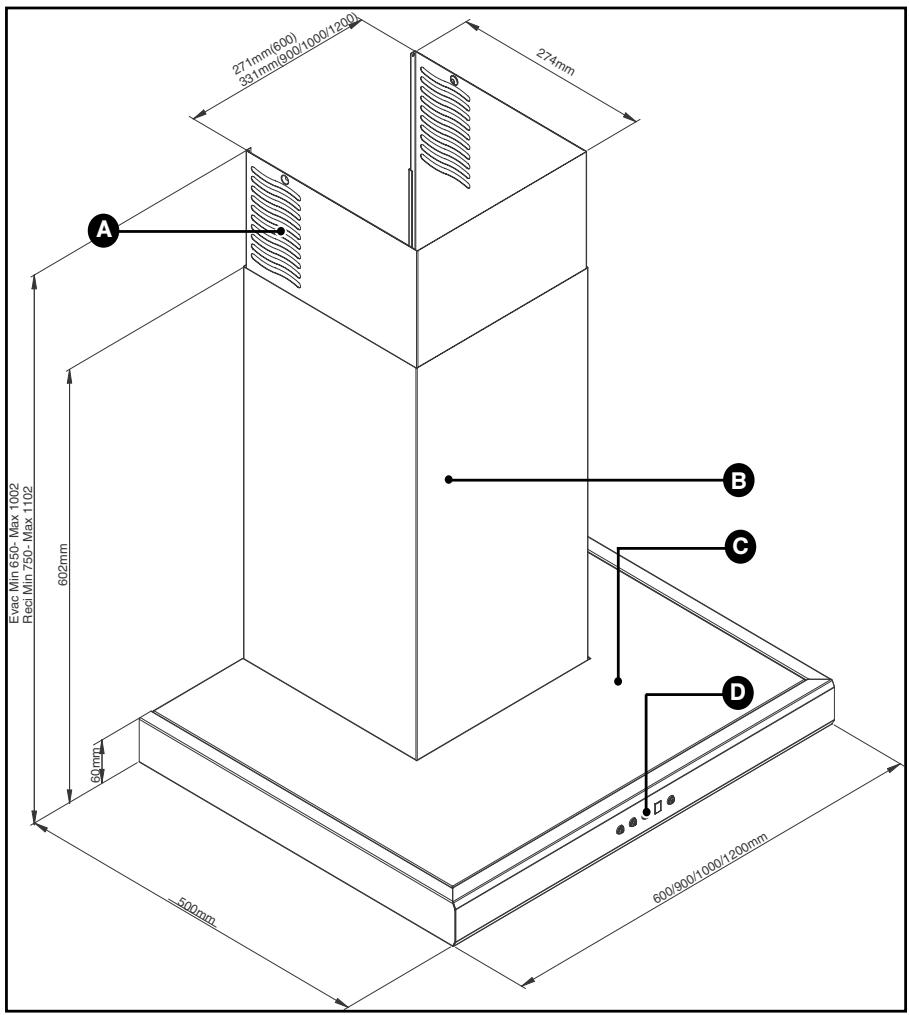 271mm(600)
331mm(900/1000/1200)

274mm

A

B

C

D

Evac Min 650- Max 1002
Reci Min 750- Max 1102

602mm

60mm

500mm

600/900/1000/1200mm