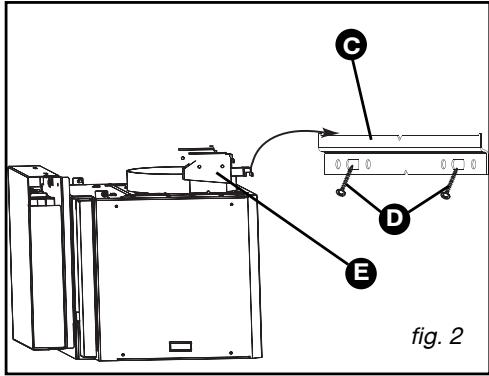 C

D

E

fig. 2