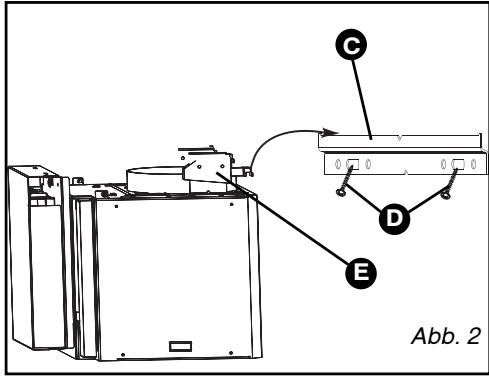 C

D

E

Abb. 2