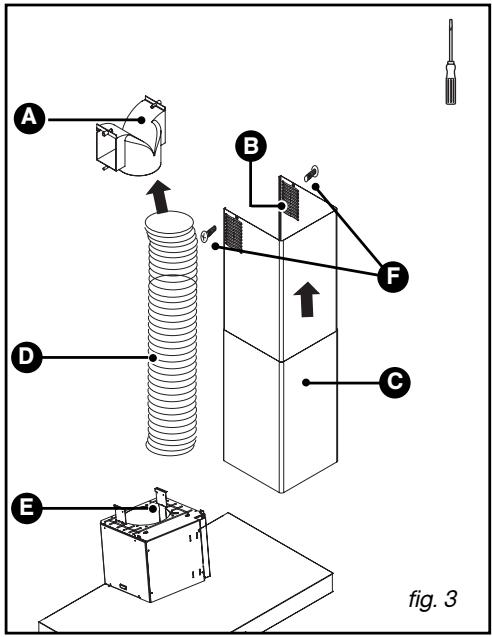 A

B

F

D

C

E

fig. 3