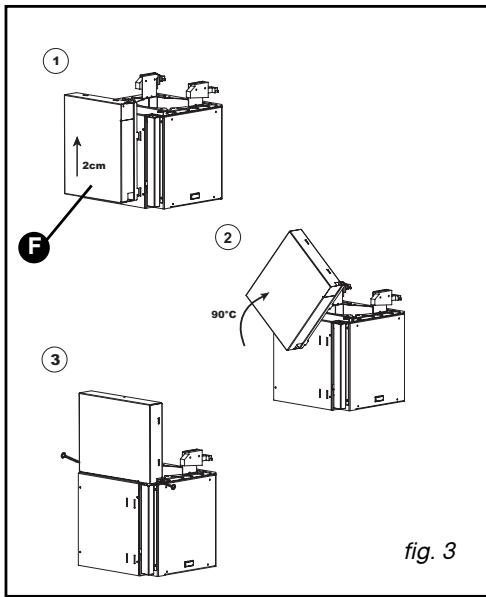 1

2cm

F

2

90°C

3

fig. 3