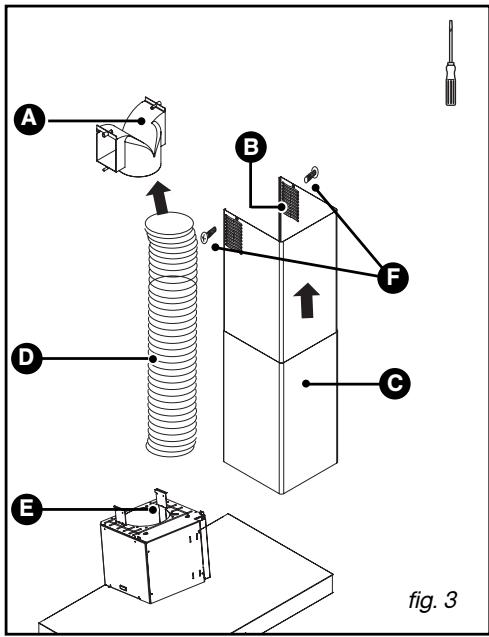 A

B

F

D

C

E

fig. 3