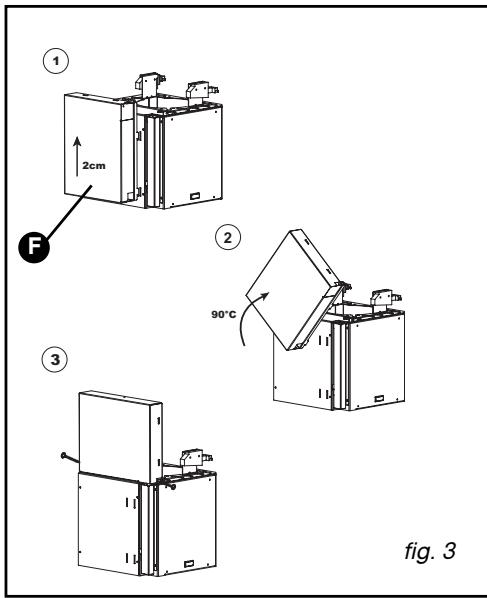 1

2cm

F

2

90°C

3

fig. 3