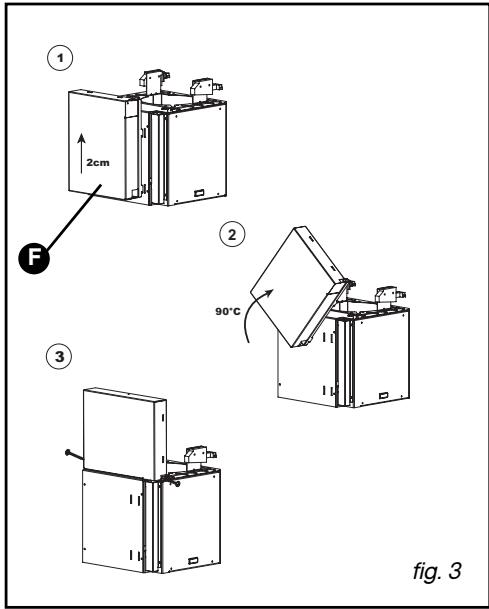 1

2cm

F

2

90°C

3

fig. 3