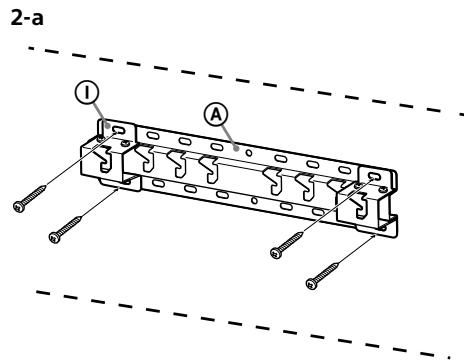 2-a

I

A