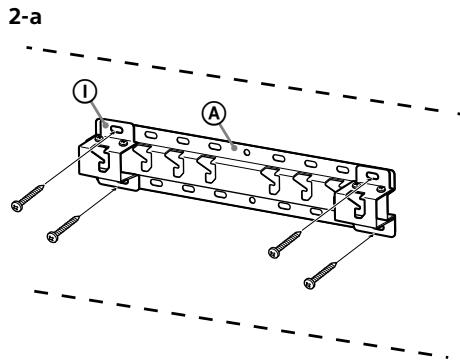 2-a

I

A