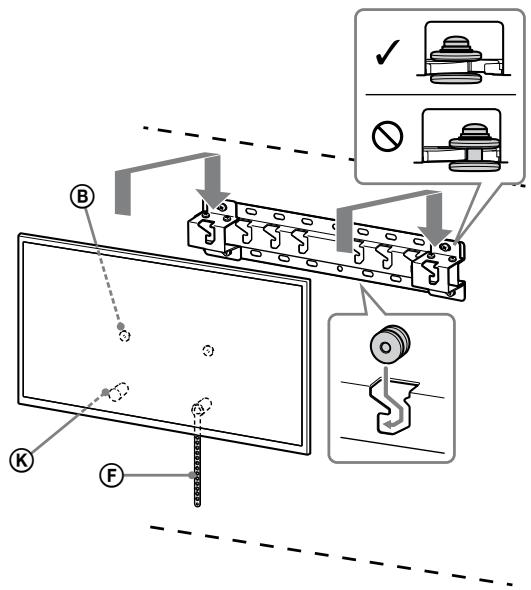 ✓

B

K

F