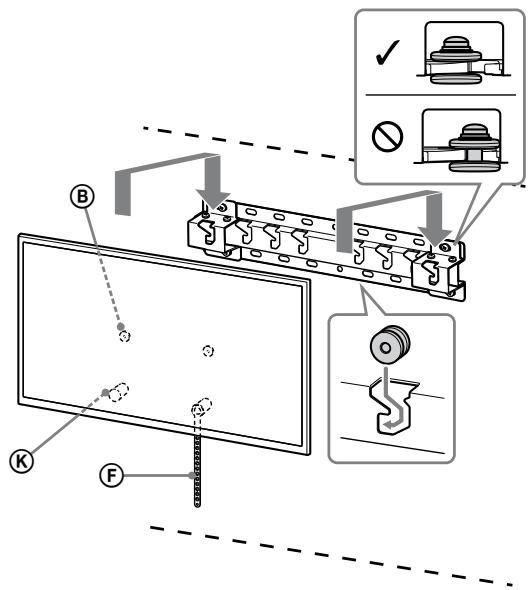 B

K

F