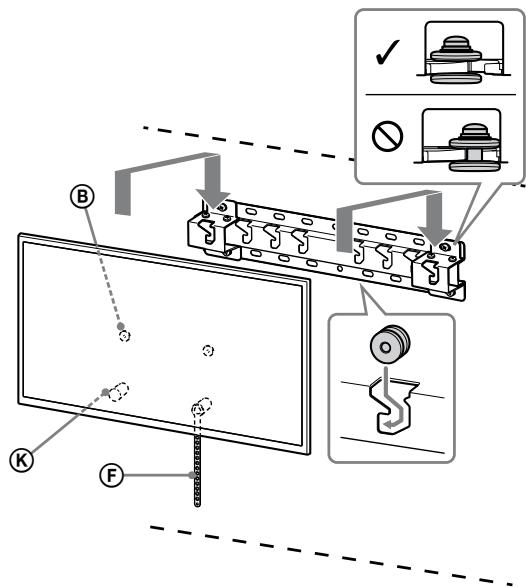 B

K

F