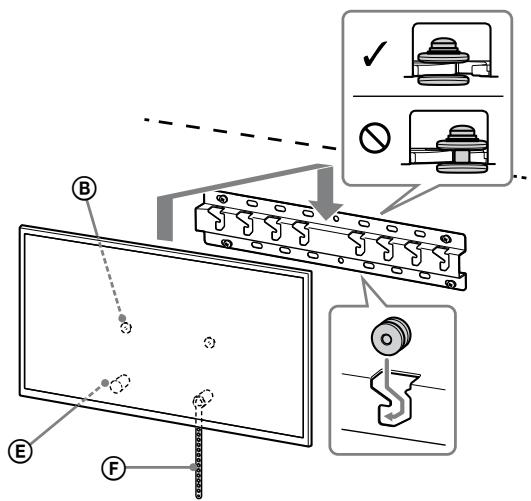 B
E
F