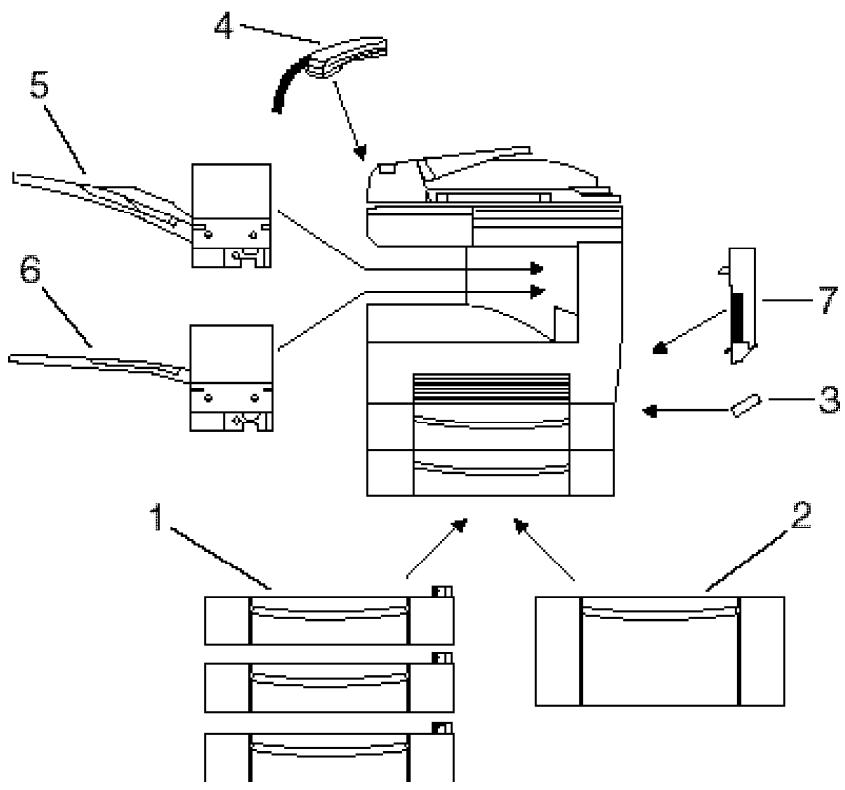 4
5
6
7
3
1
2