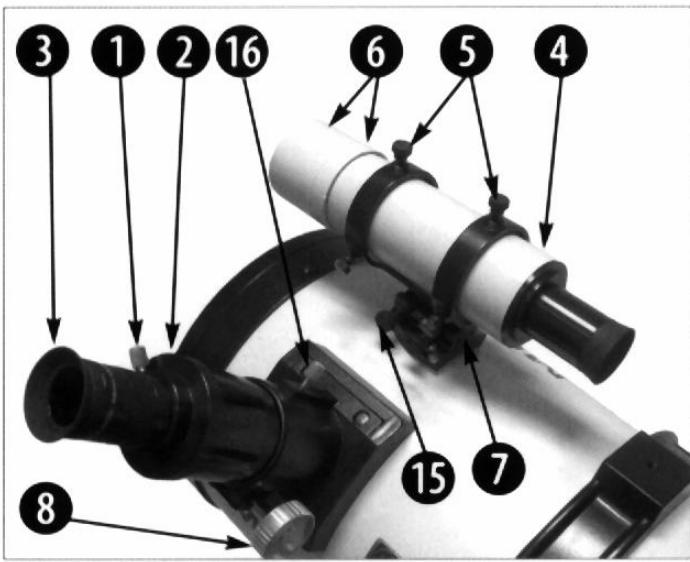 3
1
2
16
6
5
4
15
7
8